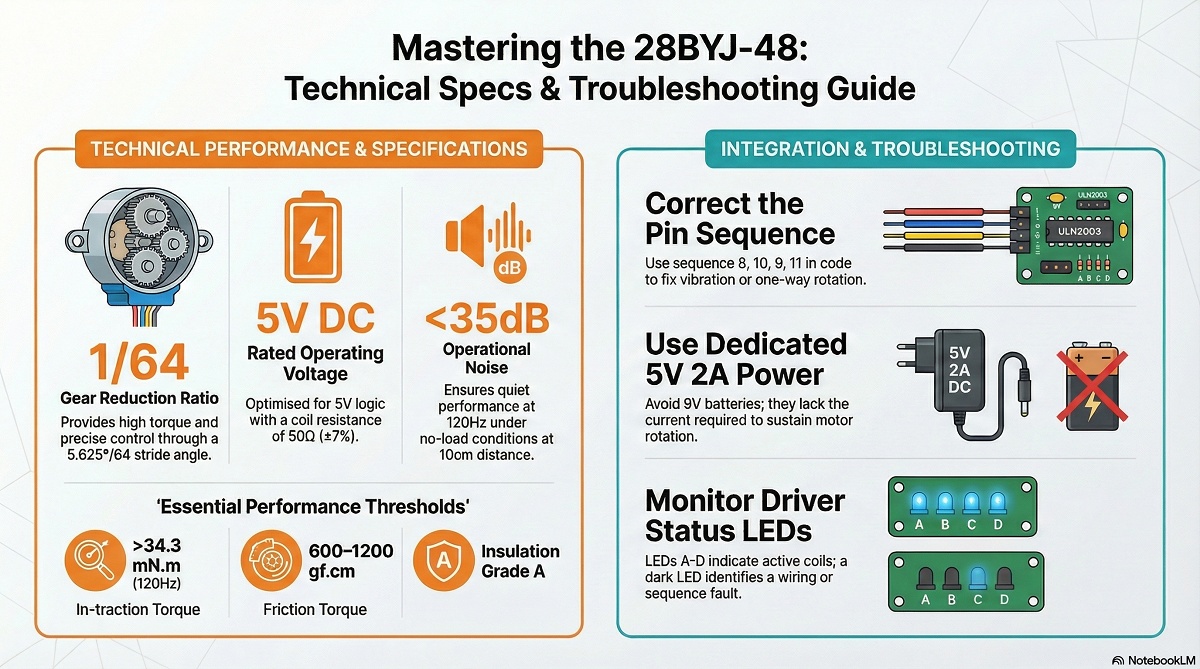 Mastering the 28BYJ-48:
Technical Specs & Troubleshooting Guide

TECHNICAL PERFORMANCE & SPECIFICATIONS

1/64
Gear Reduction Ratio
Provides high torque and precise control through a 5.625°/64 stride angle.

5V DC
Rated Operating Voltage
Optimised for 5V logic with a coil resistance of 50Ω (±7%).

dB
<35dB
Operational Noise
Ensures quiet performance at 120Hz under no-load conditions at 10cm distance.

'Essential Performance Thresholds'

>34.3 mN.m (120Hz)
In-traction Torque

600–1200 gf.cm
Friction Torque

A
Insulation Grade A

INTEGRATION & TROUBLESHOOTING

Correct the Pin Sequence
Use sequence 8, 10, 9, 11 in code to fix vibration or one-way rotation.

ULN2003
ULN2003
A B C D

Use Dedicated 5V 2A Power
Avoid 9V batteries; they lack the current required to sustain motor rotation.

5V 2A DC

Monitor Driver Status LEDs
LEDs A-D indicate active coils; a dark LED identifies a wiring or sequence fault.

A B C D
A B C D

NotebookLM